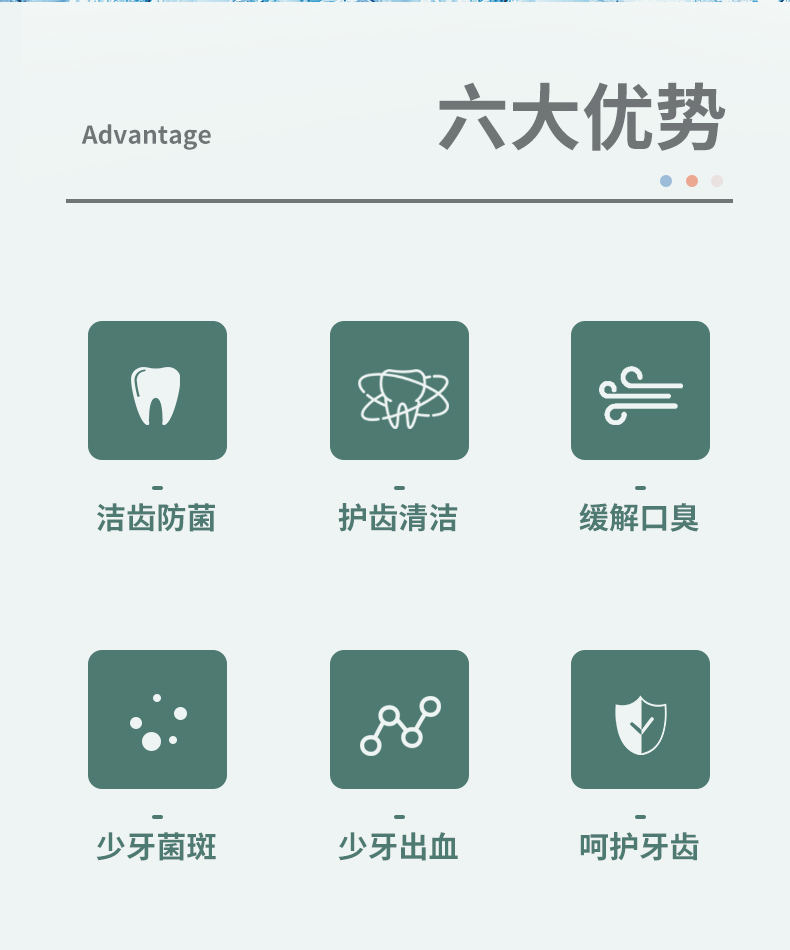 Advantage

六大优势

洁齿防菌

护齿清洁

缓解口臭

少牙菌斑

少牙出血

呵护牙齿